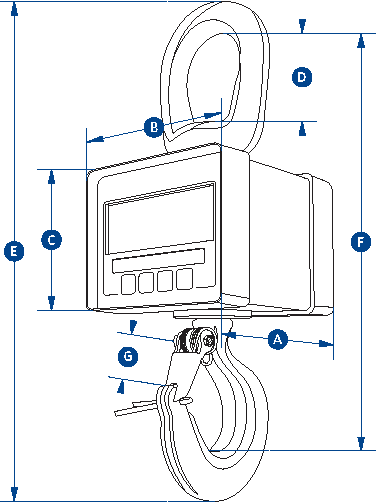 D
B
C
E
F
A
G