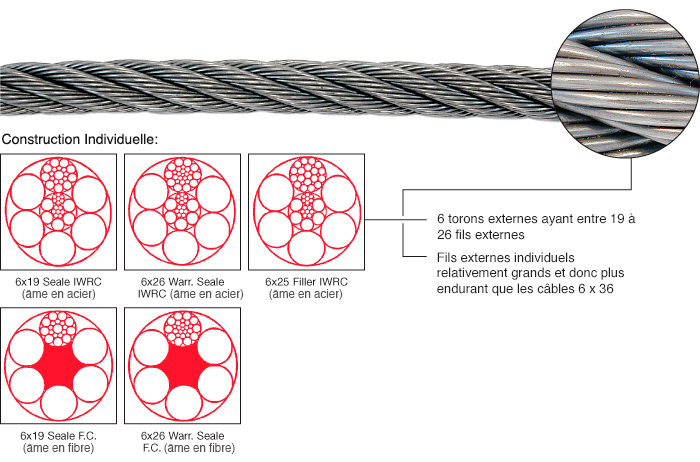 Construction Individuelle:

6x19 Seale IWRC (ame en acier)

6x26 Warr. Seale IWRC (ame en acier)

6x25 Filler IWRC (ame en acier)

6x19 Seale F.C. (ame en fibre)

6x26 Warr. Seale F.C. (ame en fibre)

6 torons externes ayant entre 19 à 26 fils externes

Fils externes individuels relativement grands et donc plus endurant que les câbles 6 x 36