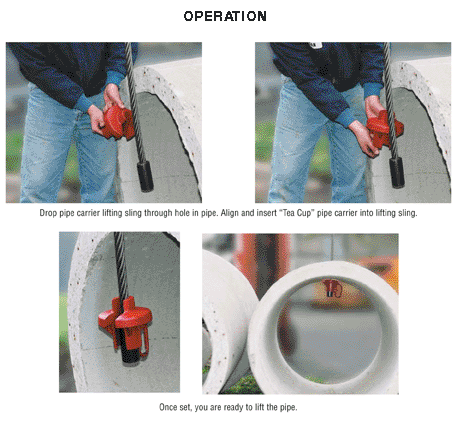 OPERATION

Drop pipe carrier lifting sling through hole in pipe. Align and insert "Tea Cup" pipe carrier into lifting sling.

Once set, you are ready to lift the pipe.