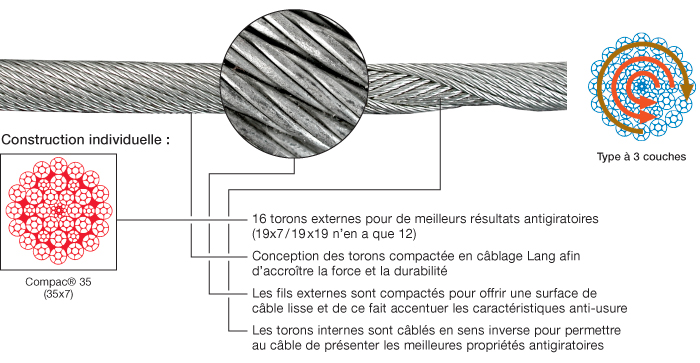 Construction individuelle :

Compac® 35
(35x7)

Type à 3 couches

16 torons externes pour de meilleurs résultats antigiratoires (19x7/19x19 n'en a que 12)

Conception des torons compactée en câblage Lang afin d'accroître la force et la durabilité

Les fils externes sont compactés pour offrir une surface de câble lisse et de ce fait accentuer les caractéristiques anti-usure

Les torons internes sont câblés en sens inverse pour permettre au câble de présenter les meilleures propriétés antigiratoires