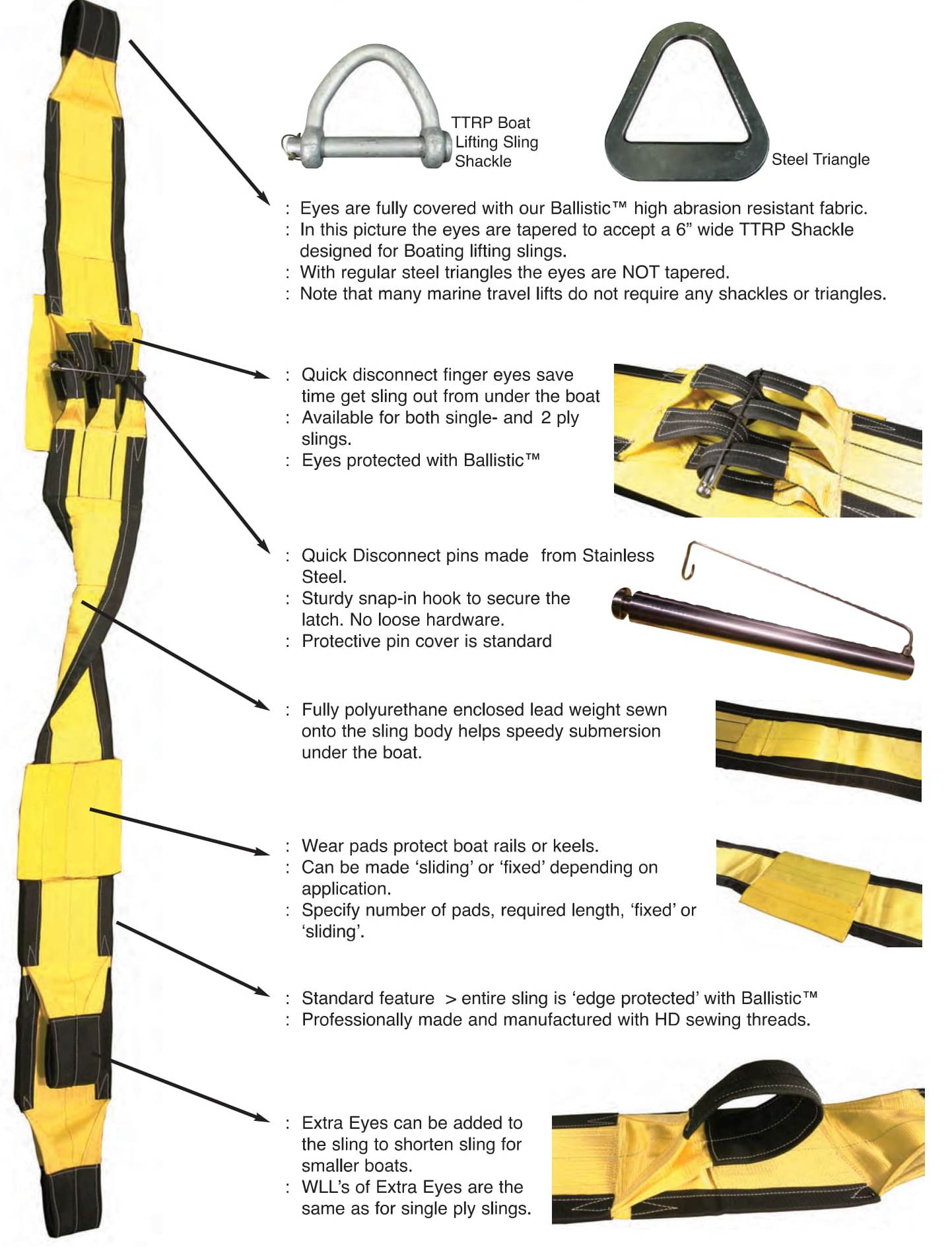 TTRP Boat Lifting Sling Shackle

Steel Triangle

: Eyes are fully covered with our Ballistic™ high abrasion resistant fabric.
: In this picture the eyes are tapered to accept a 6” wide TTRP Shackle designed for Boating lifting slings.
: With regular steel triangles the eyes are NOT tapered.
: Note that many marine travel lifts do not require any shackles or triangles.

: Quick disconnect finger eyes save time get sling out from under the boat
: Available for both single- and 2 ply slings.
: Eyes protected with Ballistic™

: Quick Disconnect pins made from Stainless Steel.
: Sturdy snap-in hook to secure the latch. No loose hardware.
: Protective pin cover is standard

: Fully polyurethane enclosed lead weight sewn onto the sling body helps speedy submersion under the boat.

: Wear pads protect boat rails or keels.
: Can be made ‘sliding’ or ‘fixed’ depending on application.
: Specify number of pads, required length, ‘fixed’ or ‘sliding’.

: Standard feature > entire sling is ‘edge protected’ with Ballistic™
: Professionally made and manufactured with HD sewing threads.

: Extra Eyes can be added to the sling to shorten sling for smaller boats.
: WLL’s of Extra Eyes are the same as for single ply slings.