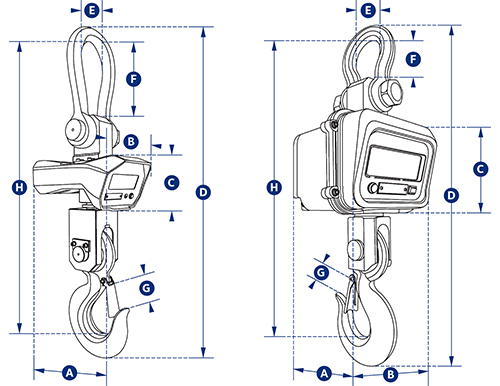 E
F
B
C
H
D
G
A
E
F
C
H
D
G
A
B