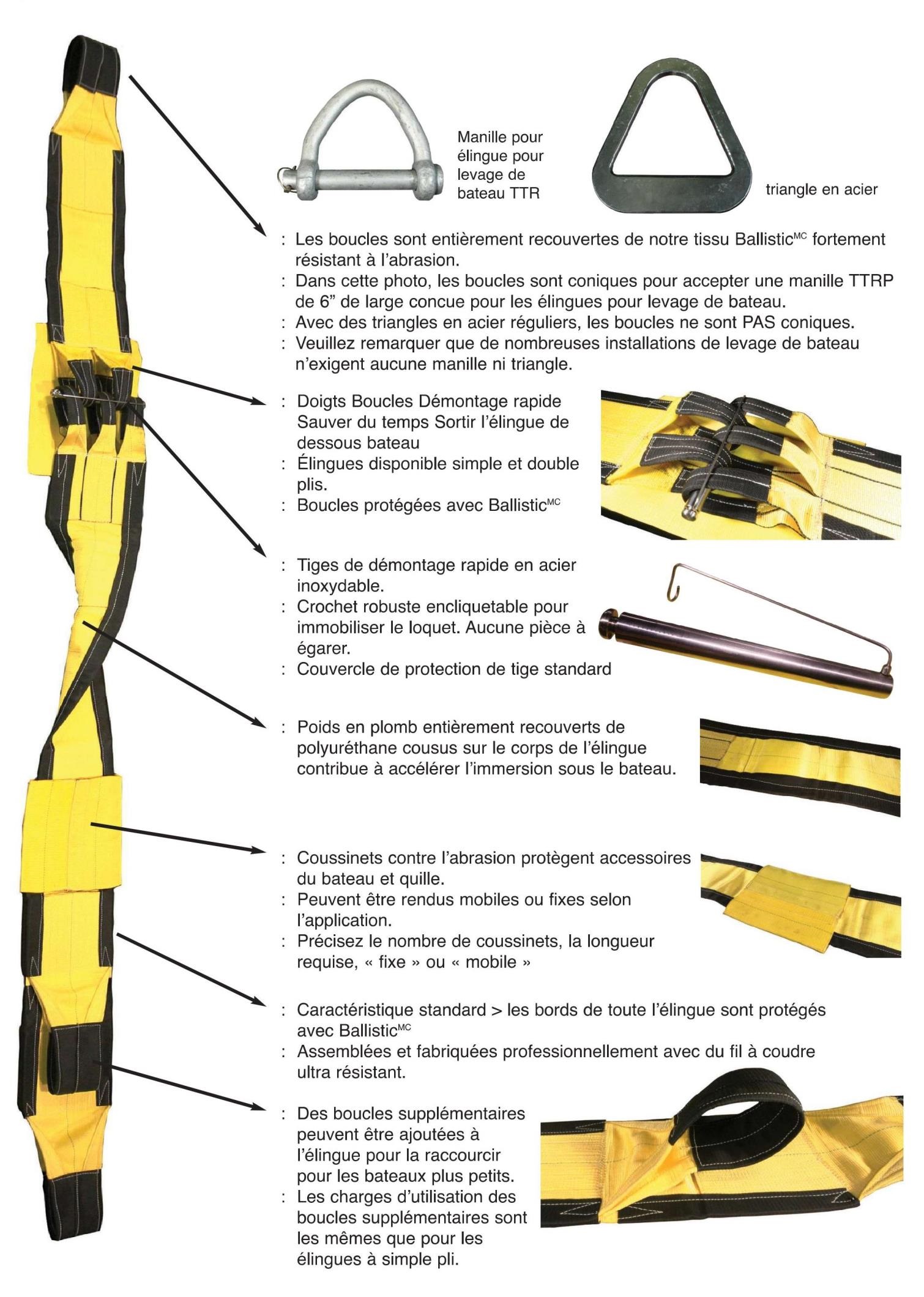 Manille pour élingue pour levage de bateau TTR

triangle en acier

: Les boucles sont entièrement recouvertes de notre tissu Ballistic$^{MC}$ fortement résistant à l'abrasion.
: Dans cette photo, les boucles sont coniques pour accepter une manille TTRP de 6" de large concue pour les élingues pour levage de bateau.
: Avec des triangles en acier réguliers, les boucles ne sont PAS coniques.
: Veuillez remarquer que de nombreuses installations de levage de bateau n'exigent aucune manille ni triangle.

: Doigts Boucles Démontage rapide Sauver du temps Sortir l'élingue de dessous bateau
: Élingues disponible simple et double plis.
: Boucles protégées avec Ballistic$^{MC}$

: Tiges de démontage rapide en acier inoxydable.
: Crochet robuste encliquetable pour immobiliser le loquet. Aucune pièce à égarer.
: Couvercle de protection de tige standard

: Poids en plomb entièrement recouverts de polyuréthane cousus sur le corps de l'élingue contribue à accélérer l'immersion sous le bateau.

: Coussinets contre l'abrasion protègent accessoires du bateau et quille.
: Peuvent être rendus mobiles ou fixes selon l'application.
: Précisez le nombre de coussinets, la longueur requise, « fixe » ou « mobile »

: Caractéristique standard > les bords de toute l'élingue sont protégés avec Ballistic$^{MC}$
: Assemblées et fabriquées professionnellement avec du fil à coudre ultra résistant.

: Des boucles supplémentaires peuvent être ajoutées à l'élingue pour la raccourcir pour les bateaux plus petits.
: Les charges d'utilisation des boucles supplémentaires sont les mêmes que pour les élingues à simple pli.